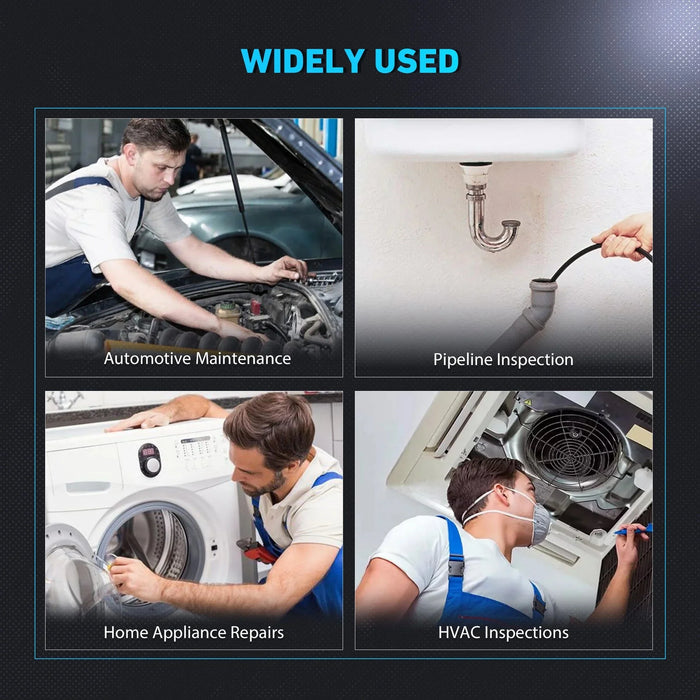 WIDELY USED

Automotive Maintenance

Pipeline Inspection

Home Appliance Repairs

HVAC Inspections